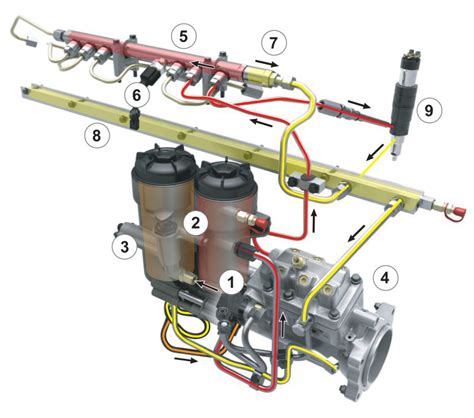 5
7
6
9
8
2
3
1
4