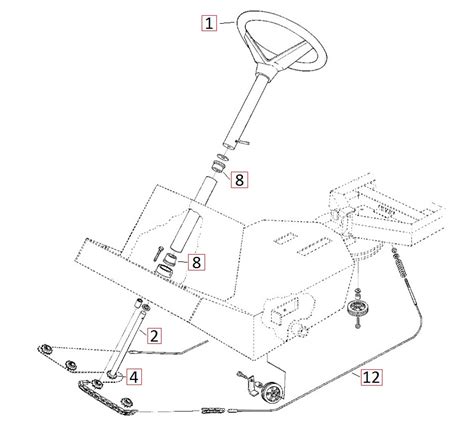 1
8
8
2
4
12