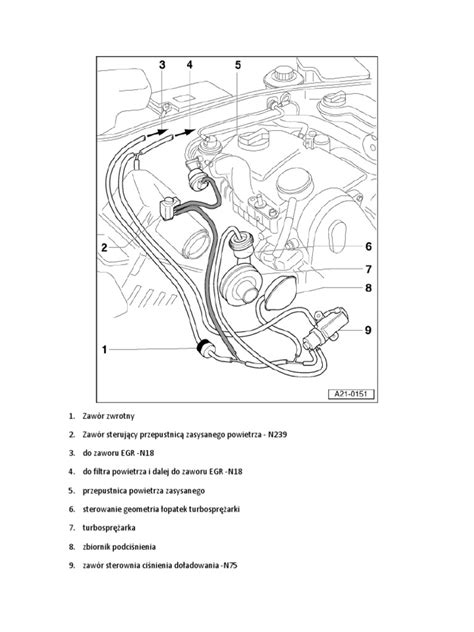 3 4 5

2

6

7

8

9

1

A21-0151

1. Zawór zwrotny

2. Zawór sterujący przepustnicą zasysanego powietrza - N239

3. do zaworu EGR -N18

4. do filtra powietrza i dalej do zaworu EGR -N18

5. przepustnica powietrza zasysanego

6. sterowanie geometria łopatek turbosprężarki

7. turbosprężarka

8. zbiornik podciśnienia

9. zawór sterownia ciśnienia doładowania -N75