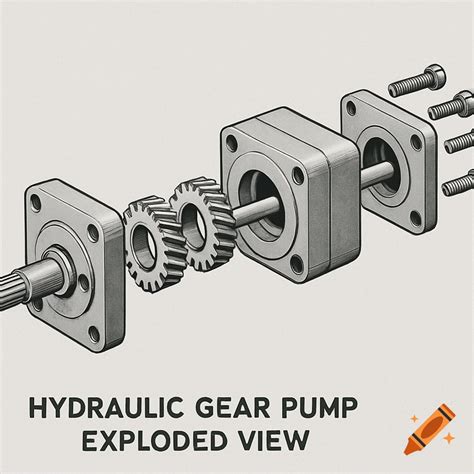 HYDRAULIC GEAR PUMP
EXPLODED VIEW