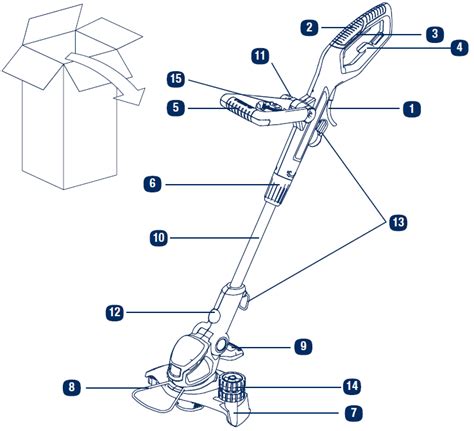 2
3
4
11
15
5
1
6
13
10
12
9
8
14
7