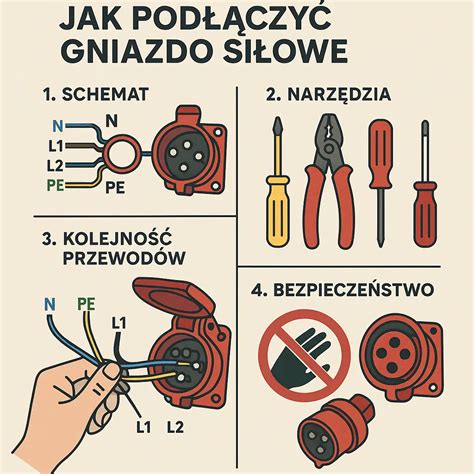 JAK PODŁĄCZYĆ GNIAZDO SIŁOWE

1. SCHEMAT

N
N
L1
L2
PE
PE

2. NARZĘDZIA

3. KOLEJNOŚĆ PRZEWODÓW

N
PE
L1
L1
L2

4. BEZPIECZEŃSTWO