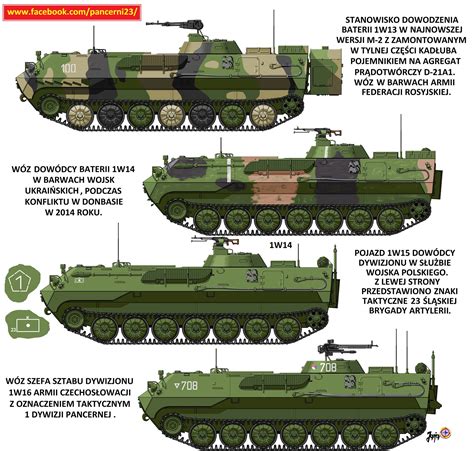 www.facebook.com/pancerni23/

STANOWISKO DOWODZENIA BATERII 1W13 W NAJNOWSZEJ WERSJI M-2 Z ZAMONTOWANYM W TYLNEJ CZĘŚCI KADŁUBA POJEMNIKIEM NA AGREGAT PRĄDOTWÓRCZY D-21A1. WÓZ W BARWACH ARMII FEDERACJI ROSYJSKIEJ.

100

WÓZ DOWÓDCY BATERII 1W14 W BARWACH WOJSK UKRAIŃSKICH , PODCZAS KONFLIKTU W DONBASIE W 2014 ROKU.

1W14

POJAZD 1W15 DOWÓDCY DYWIZJONU W SŁUŻBIE WOJSKA POLSKIEGO. Z LEWEJ STRONY PRZEDSTAWIONO ZNAKI TAKTYCZNE 23 ŚLĄSKIEJ BRYGADY ARTYLERII.

1

23

WÓZ SZEFA SZTABU DYWIZJONU 1W16 ARMII CZECHOSŁOWACJI Z OZNACZENIEM TAKTYCZNYM 1 DYWIZJI PANCERNEJ .

708

708