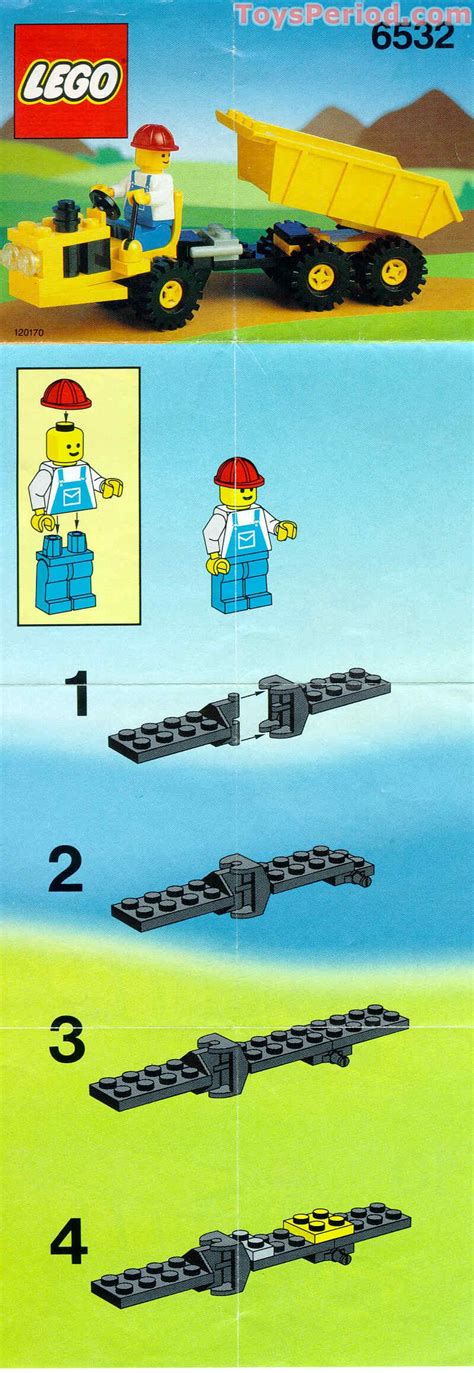 ToysPeriod.com

LEGO

6532

120170

1

2

3

4