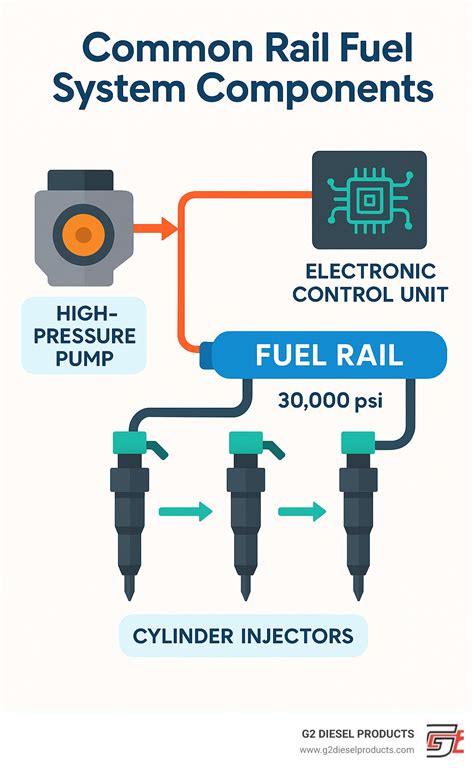 Common Rail Fuel System Components

HIGH-PRESSURE PUMP

ELECTRONIC CONTROL UNIT

FUEL RAIL

30,000 psi

CYLINDER INJECTORS

G2 DIESEL PRODUCTS
www.g2dieselproducts.com